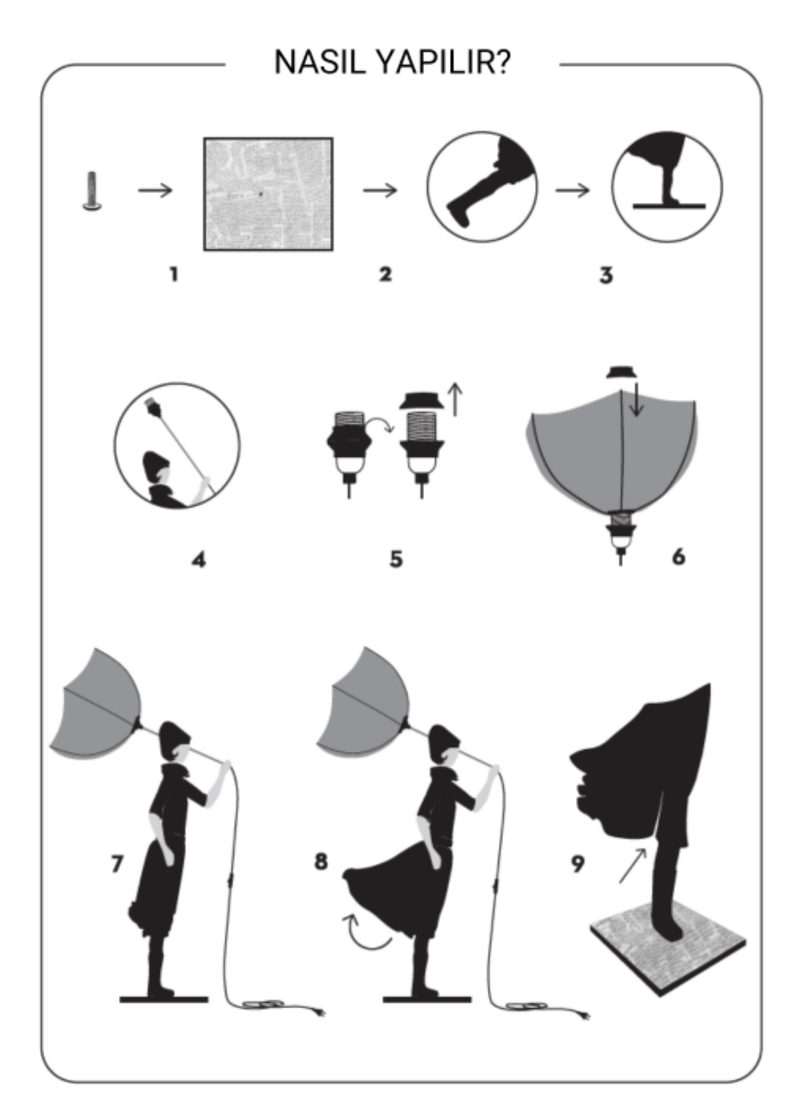 NASIL YAPILIR?

1

2

3

4

5

6

7

8

9