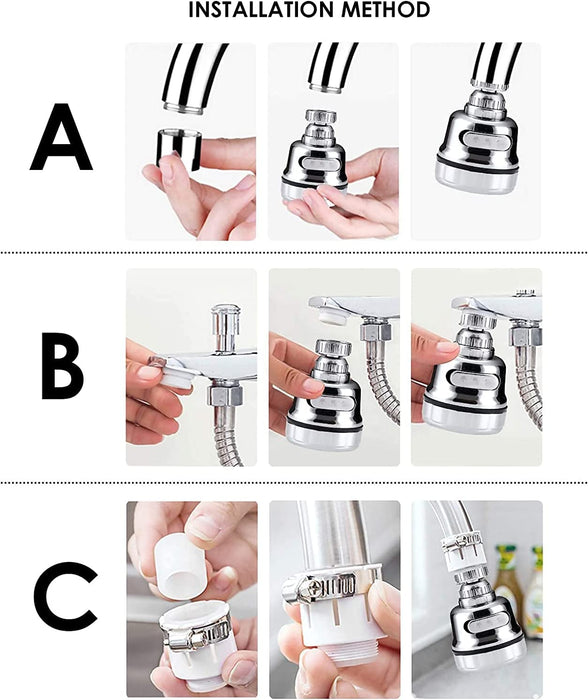 INSTALLATION METHOD

A

B

C